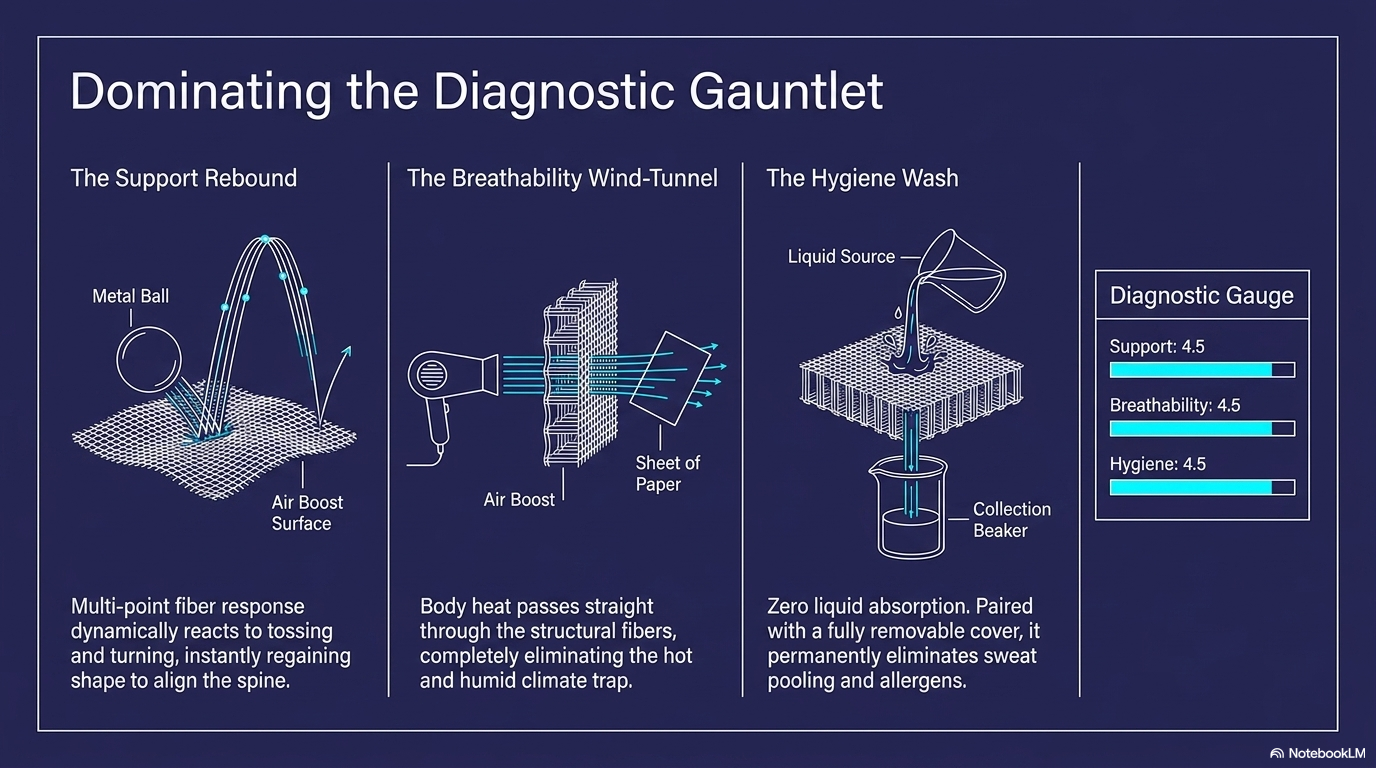 Dominating the Diagnostic Gauntlet

The Support Rebound

Metal Ball

Air Boost Surface

Multi-point fiber response dynamically reacts to tossing and turning, instantly regaining shape to align the spine.

The Breathability Wind-Tunnel

Air Boost

Sheet of Paper

Body heat passes straight through the structural fibers, completely eliminating the hot and humid climate trap.

The Hygiene Wash

Liquid Source

Collection Beaker

Zero liquid absorption. Paired with a fully removable cover, it permanently eliminates sweat pooling and allergens.

Diagnostic Gauge

Support: 4.5

Breathability: 4.5

Hygiene: 4.5

NotebookLM