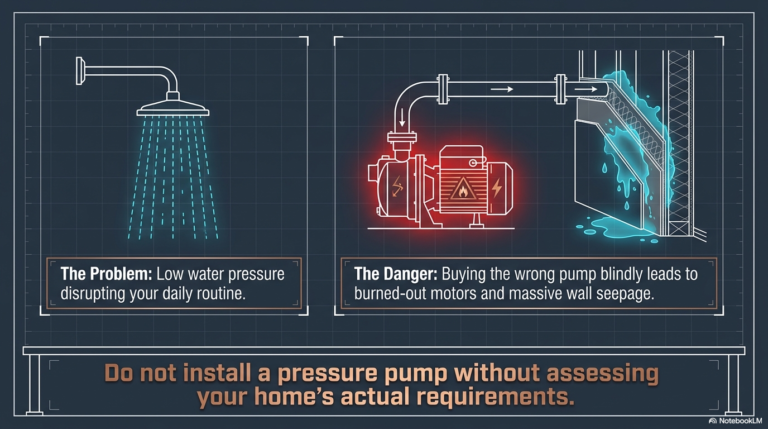 The Problem: Low water pressure disrupting your daily routine.

The Danger: Buying the wrong pump blindly leads to burned-out motors and massive wall seepage.

Do not install a pressure pump without assessing your home's actual requirements.

NotebookLM