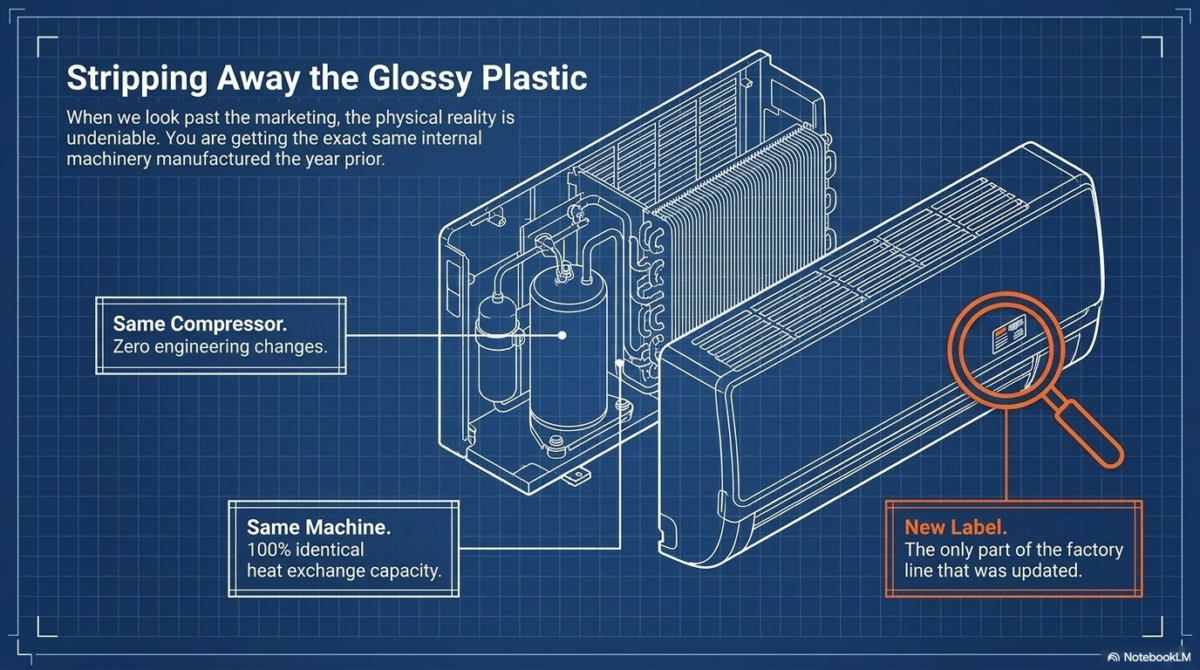 Stripping Away the Glossy Plastic

When we look past the marketing, the physical reality is undeniable. You are getting the exact same internal machinery manufactured the year prior.

Same Compressor.
Zero engineering changes.

Same Machine.
100% identical heat exchange capacity.

New Label.
The only part of the factory line that was updated.

NotebookLM