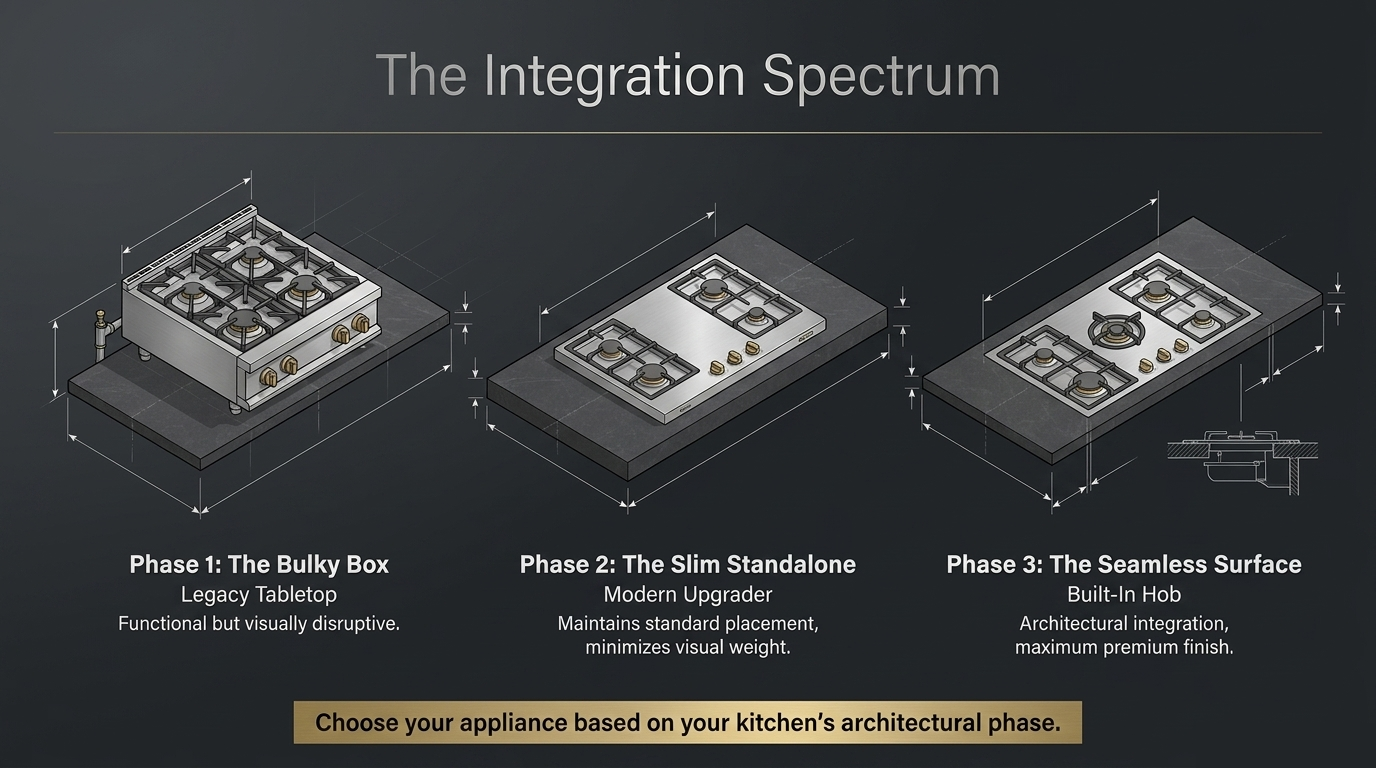 The Integration Spectrum

Phase 1: The Bulky Box
Legacy Tabletop
Functional but visually disruptive.

Phase 2: The Slim Standalone
Modern Upgrader
Maintains standard placement, minimizes visual weight.

Phase 3: The Seamless Surface
Built-In Hob
Architectural integration, maximum premium finish.

Choose your appliance based on your kitchen's architectural phase.